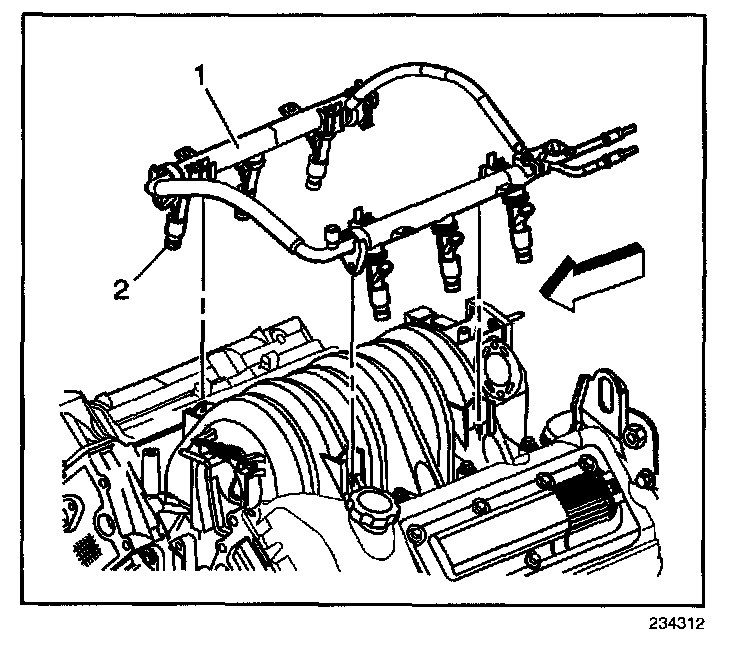 1

2

234312