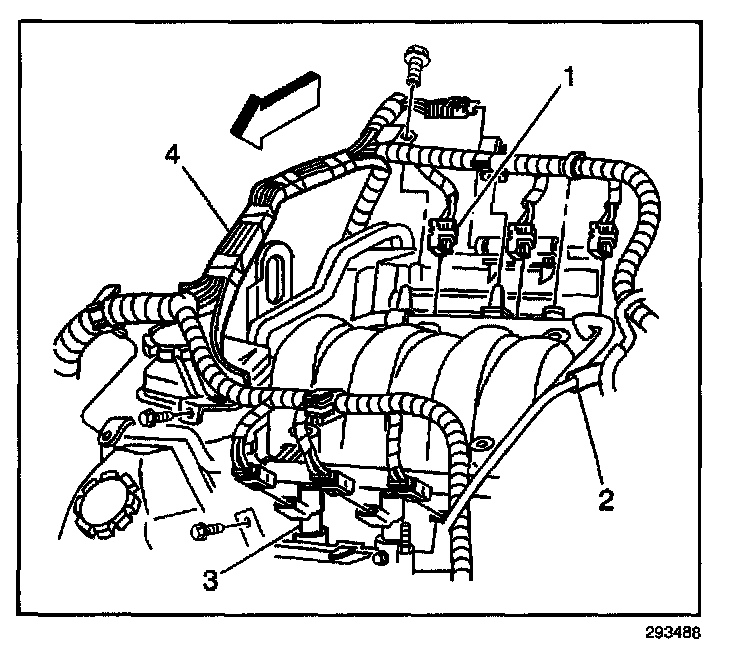 1
4
2
3
293488