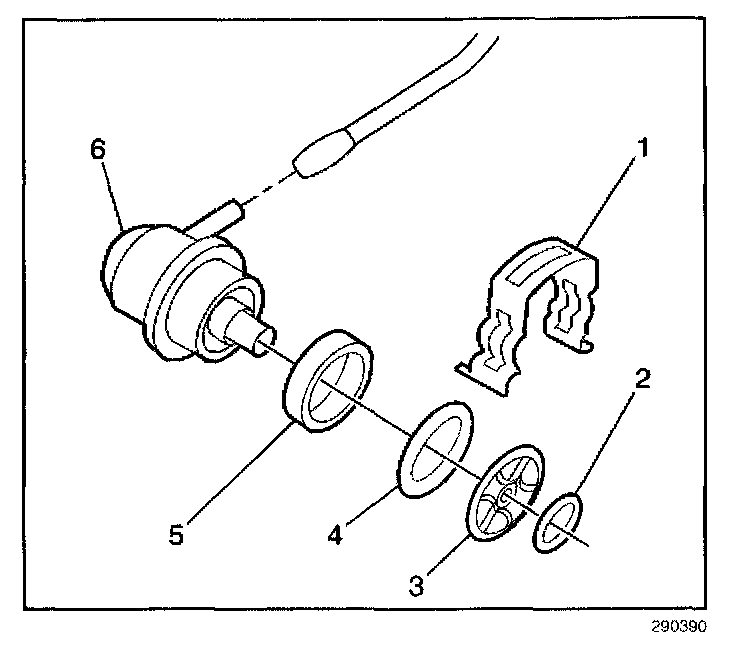 6
1
2
5
4
3
290390