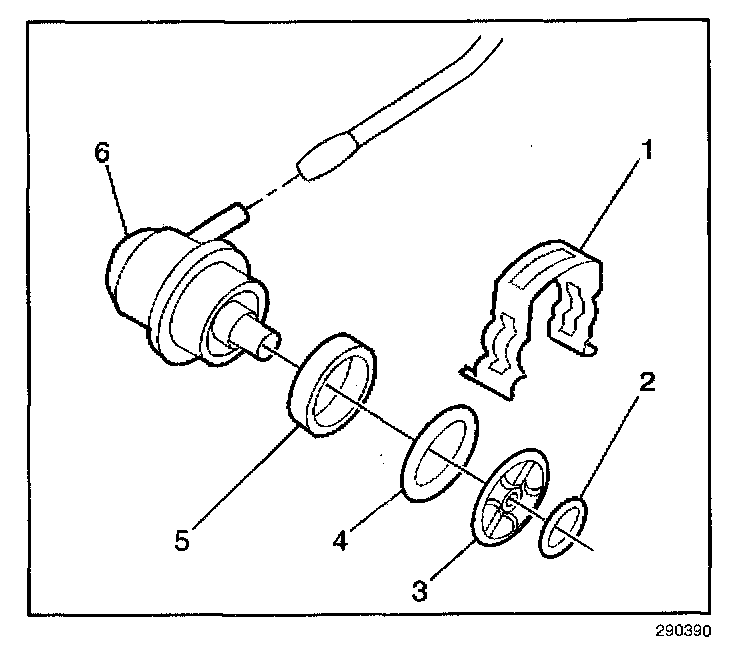 6
1
2
5
4
3
290390