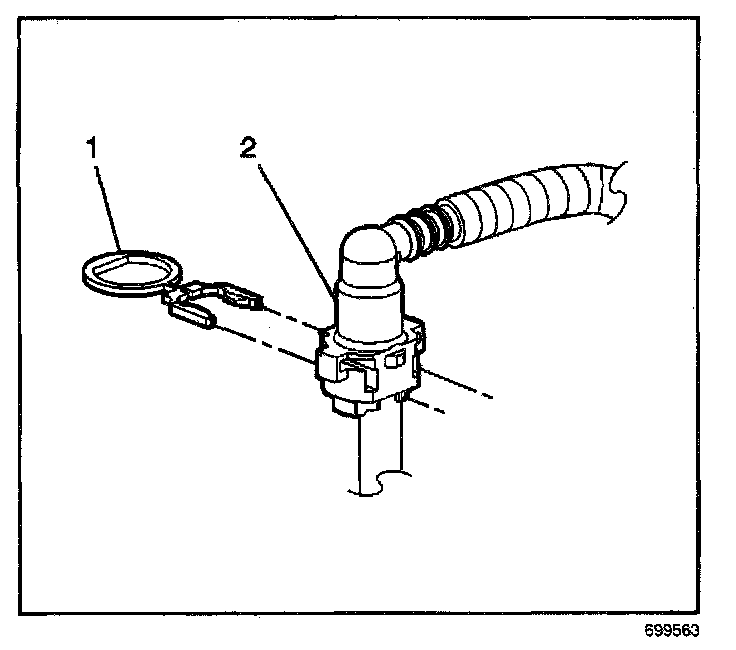 1

2

699563