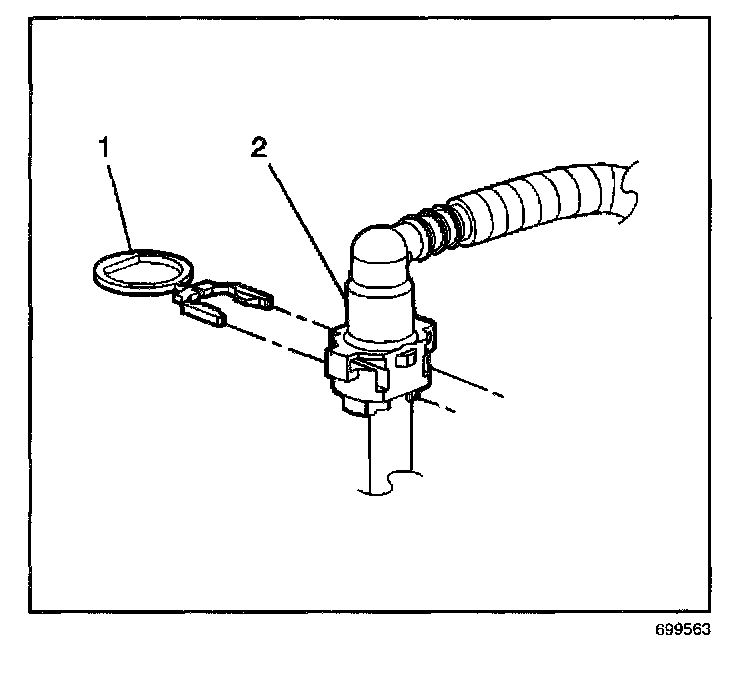 1

2

699563