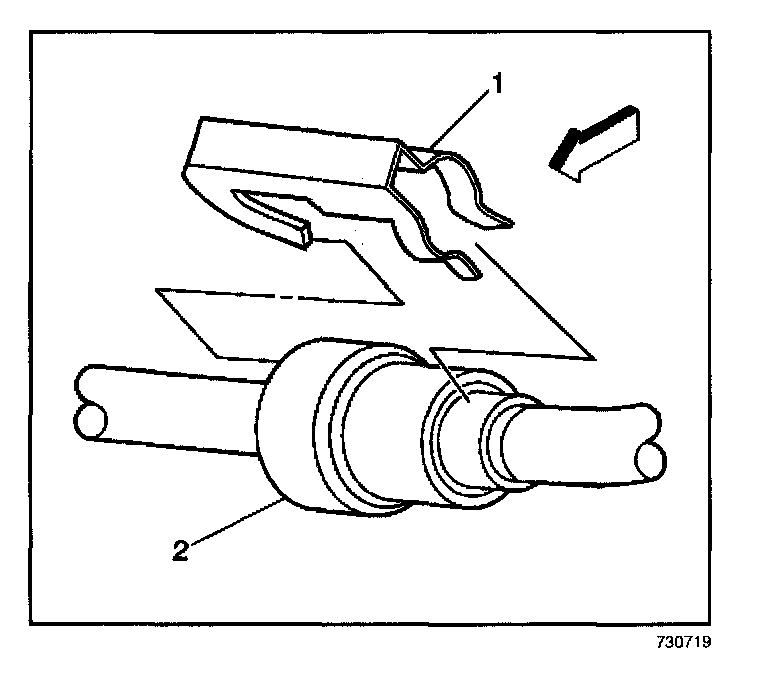 1

2

730719