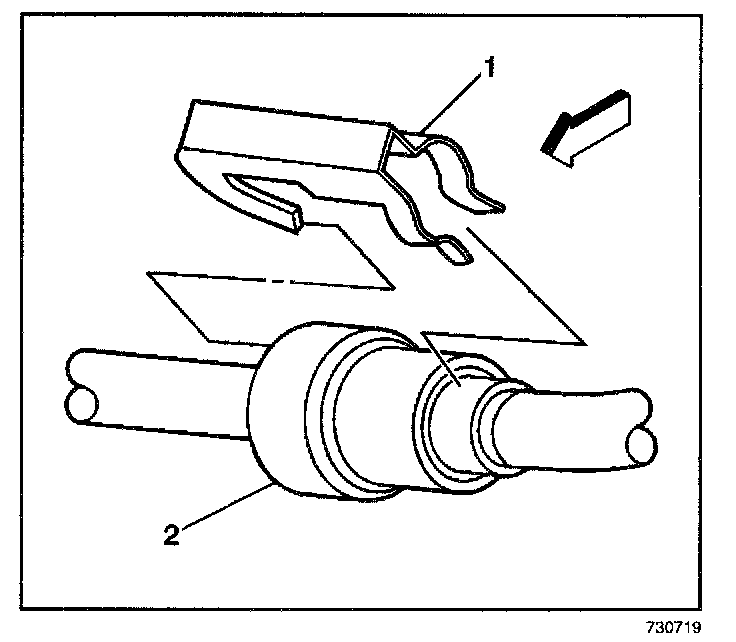 1
2
730719