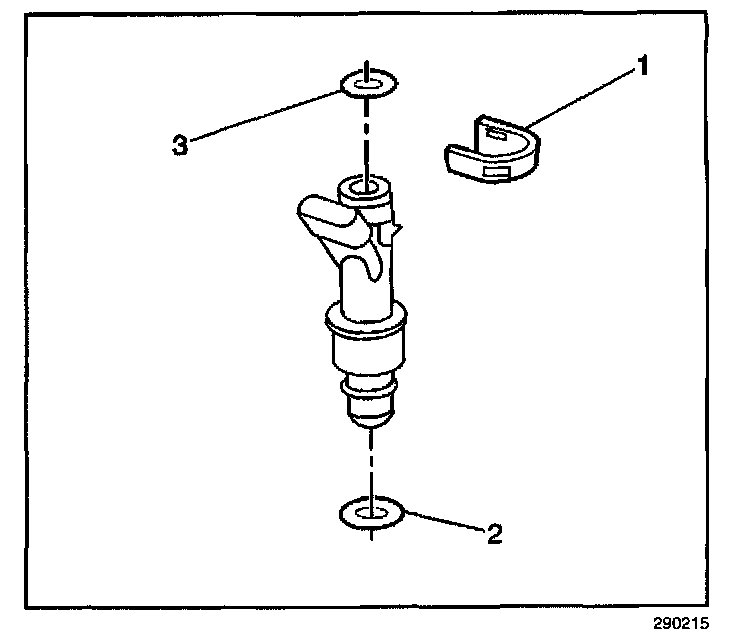 1
3
2
290215