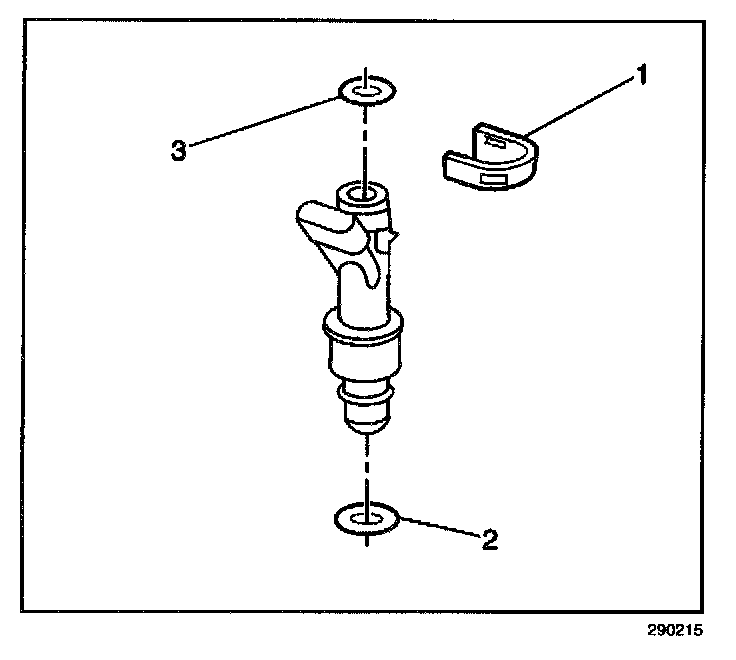 1

3

2

290215