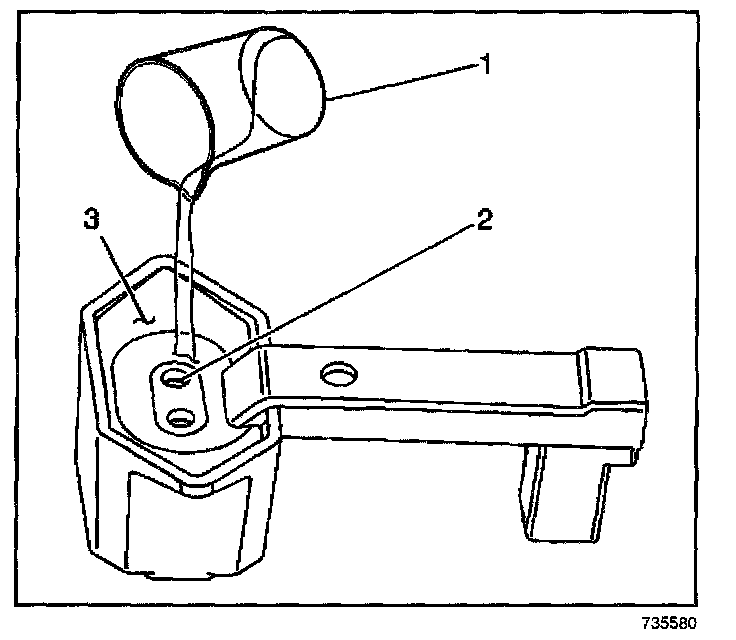 1

3

2

735580