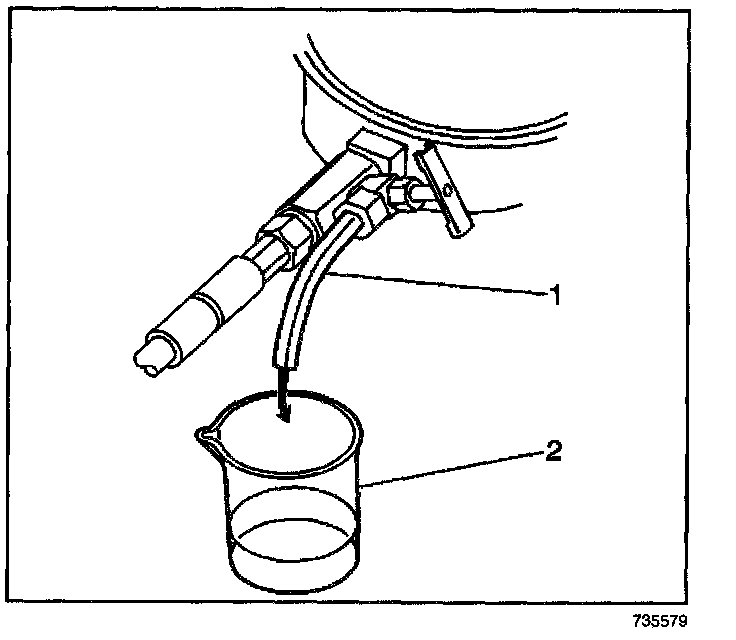 1
2
735579