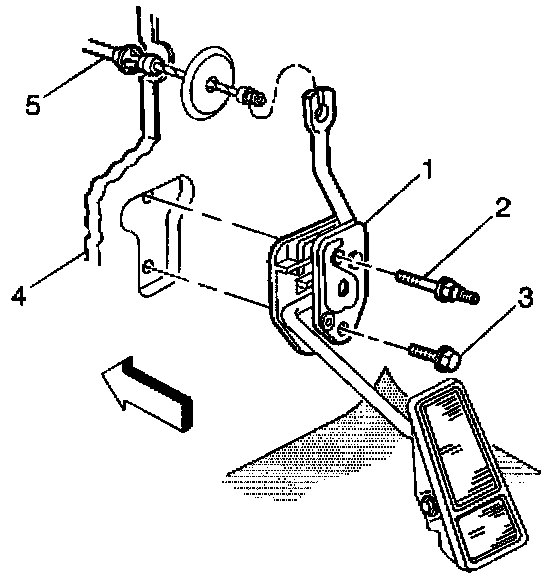 5
1
2
4
3