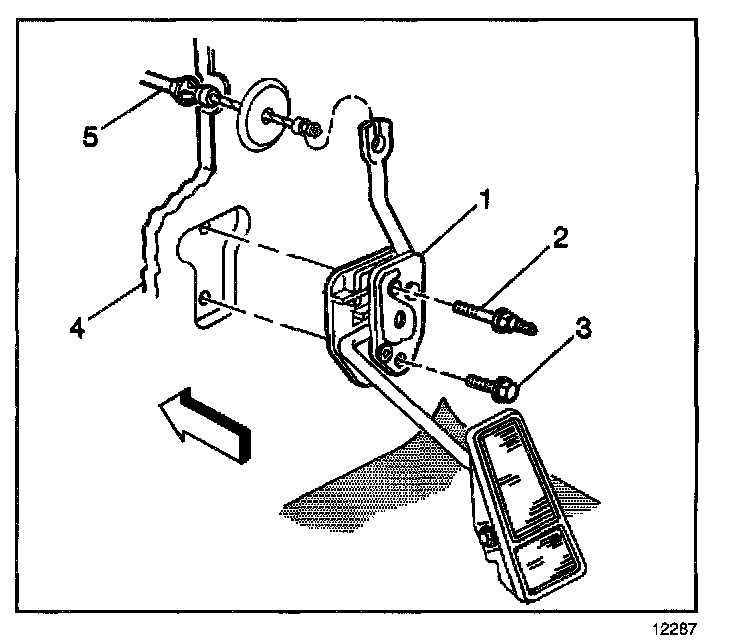 5
1
2
3
4
12287