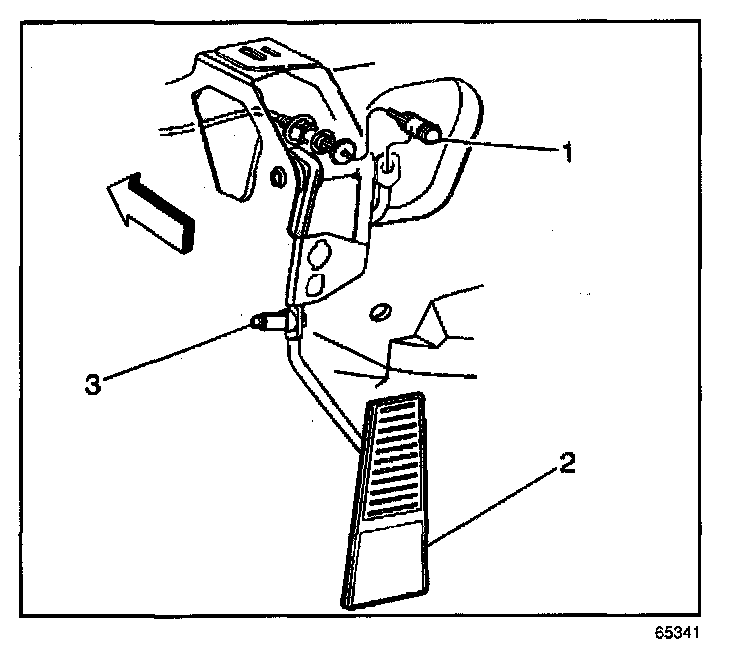 1
3
2
65341