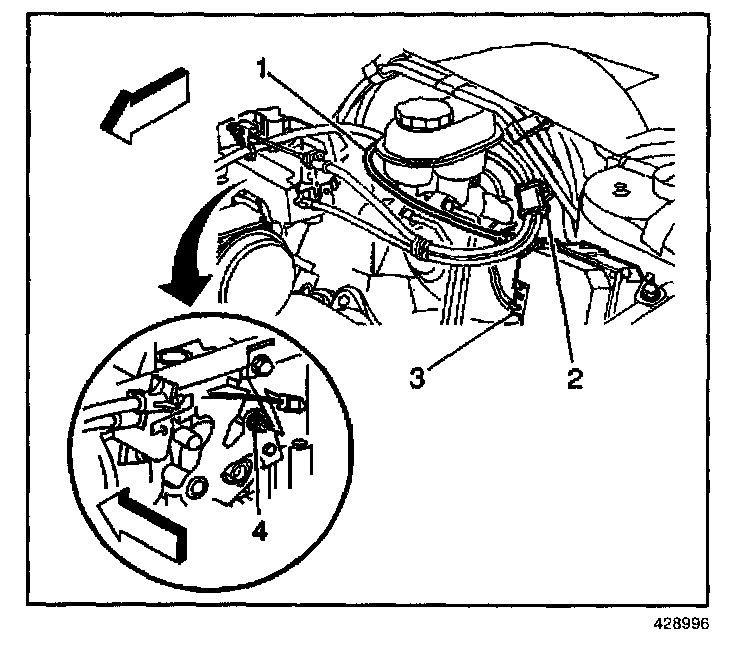 1

3

2

4

428996