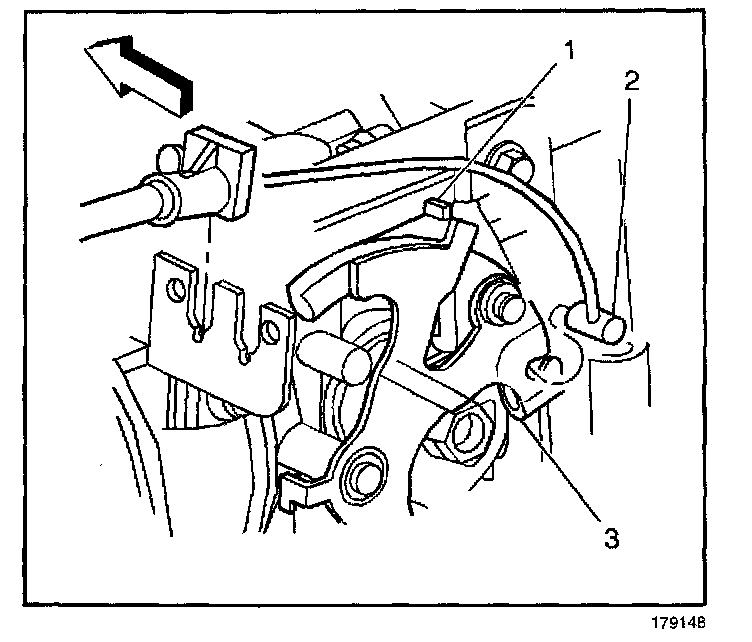 1
2
3
179148