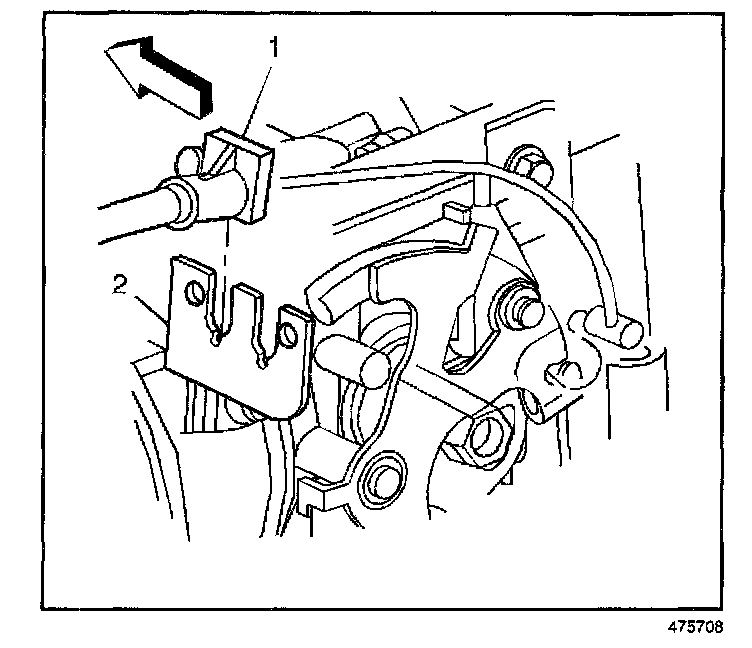 1
2
475708