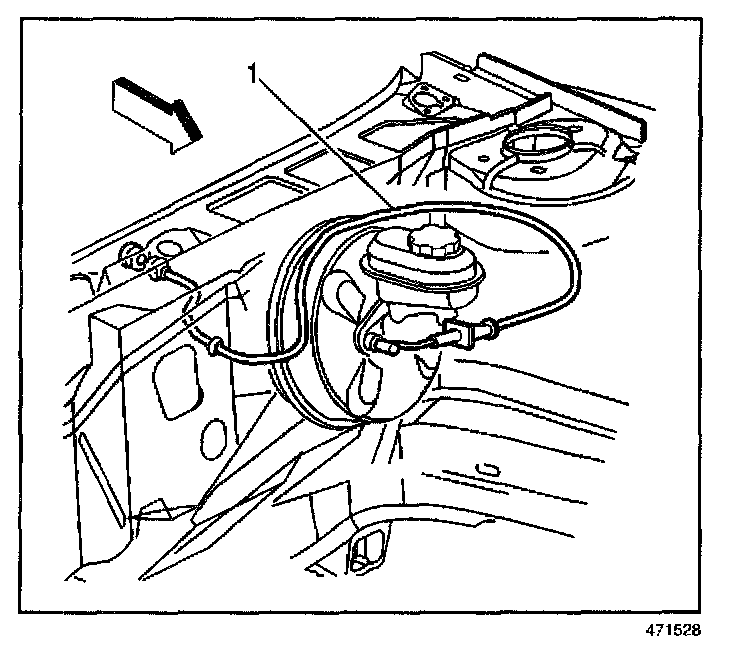 1

471528