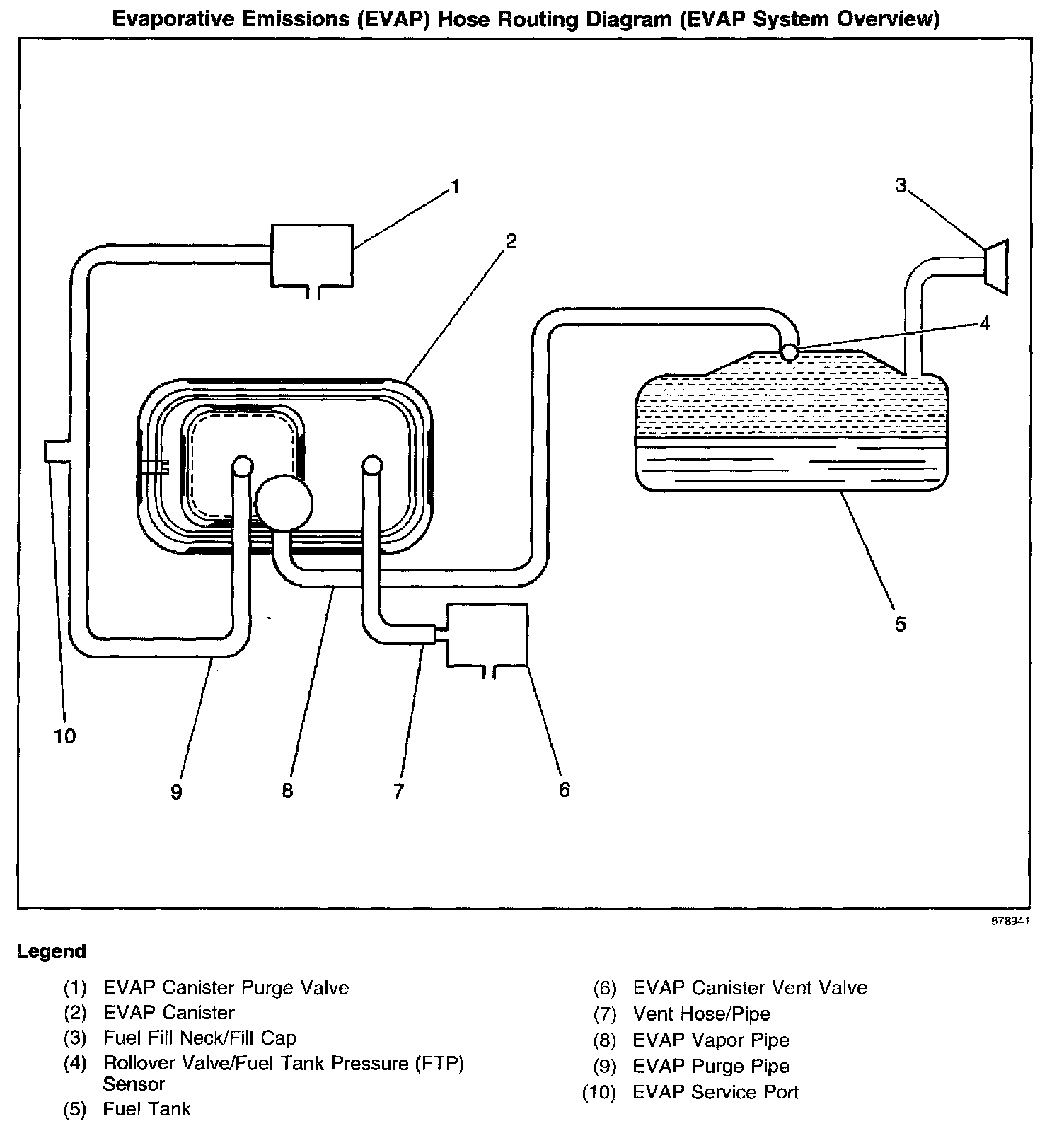 Evaporative Emissions (EVAP) Hose Routing Diagram (EVAP System Overview)

1

2

3

4

5

10

9

8

7

6

678941

Legend

(1) EVAP Canister Purge Valve
(2) EVAP Canister
(3) Fuel Fill Neck/Fill Cap
(4) Rollover Valve/Fuel Tank Pressure (FTP) Sensor
(5) Fuel Tank

(6) EVAP Canister Vent Valve
(7) Vent Hose/Pipe
(8) EVAP Vapor Pipe
(9) EVAP Purge Pipe
(10) EVAP Service Port