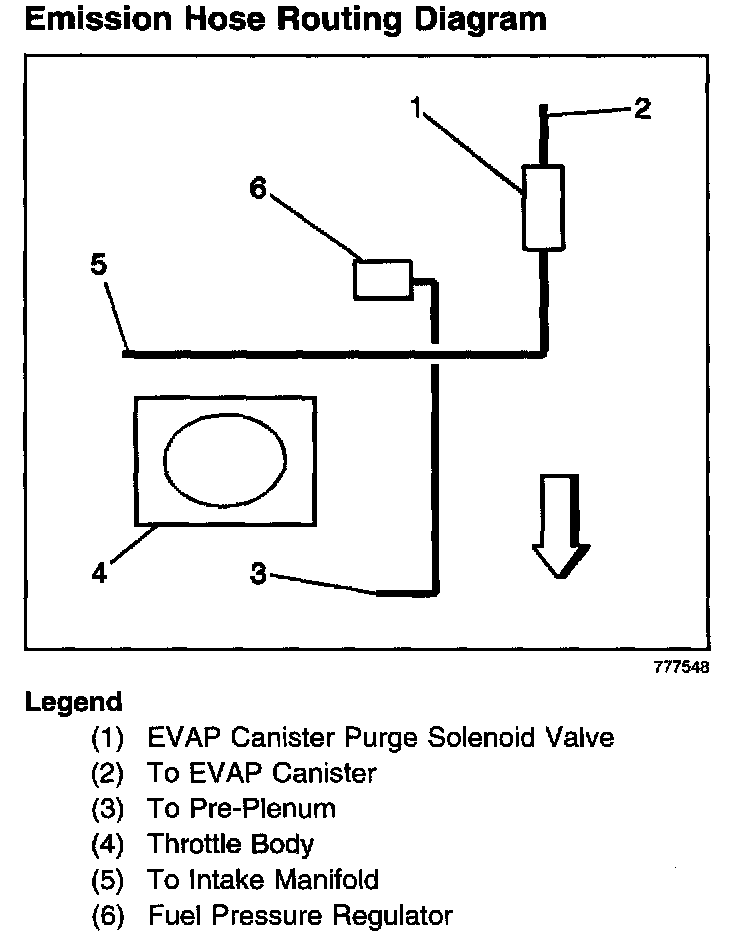 Emission Hose Routing Diagram

1
2
6
5
4
3

777548

Legend
(1) EVAP Canister Purge Solenoid Valve
(2) To EVAP Canister
(3) To Pre-Plenum
(4) Throttle Body
(5) To Intake Manifold
(6) Fuel Pressure Regulator