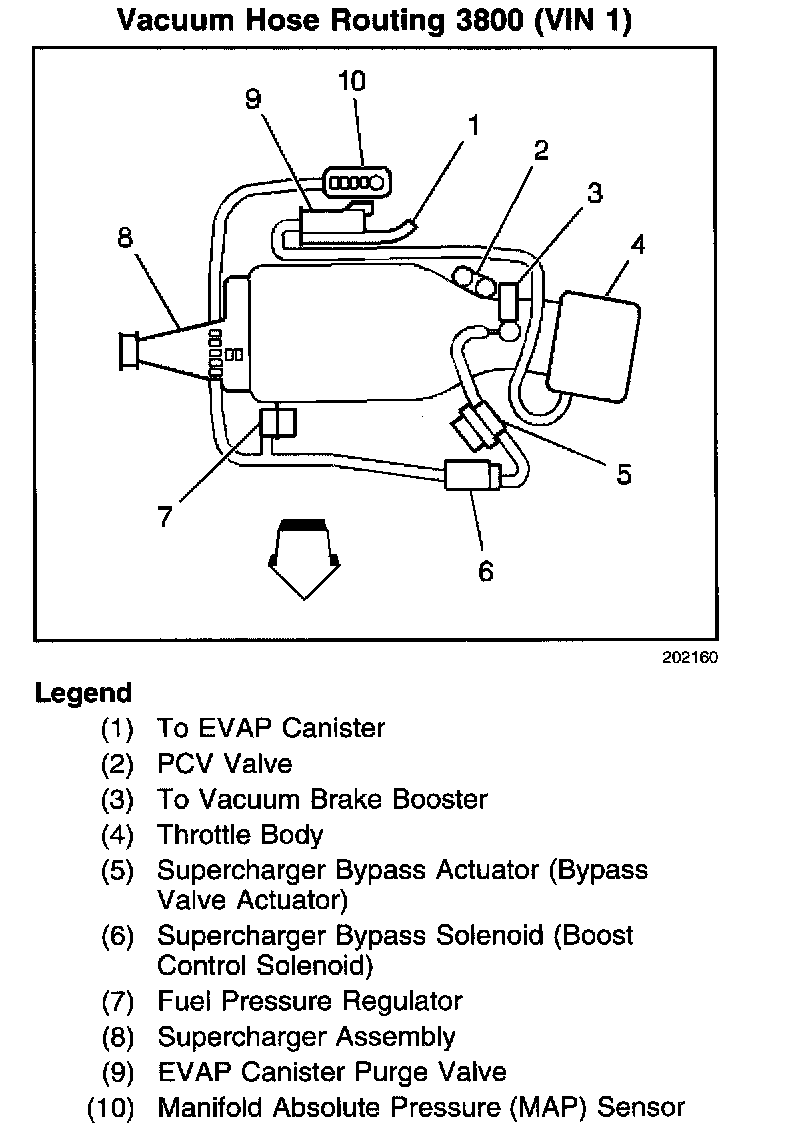 Vacuum Hose Routing 3800 (VIN 1)

10
9
1
2
3
4
8
5
7
6

202160

Legend
(1) To EVAP Canister
(2) PCV Valve
(3) To Vacuum Brake Booster
(4) Throttle Body
(5) Supercharger Bypass Actuator (Bypass Valve Actuator)
(6) Supercharger Bypass Solenoid (Boost Control Solenoid)
(7) Fuel Pressure Regulator
(8) Supercharger Assembly
(9) EVAP Canister Purge Valve
(10) Manifold Absolute Pressure (MAP) Sensor