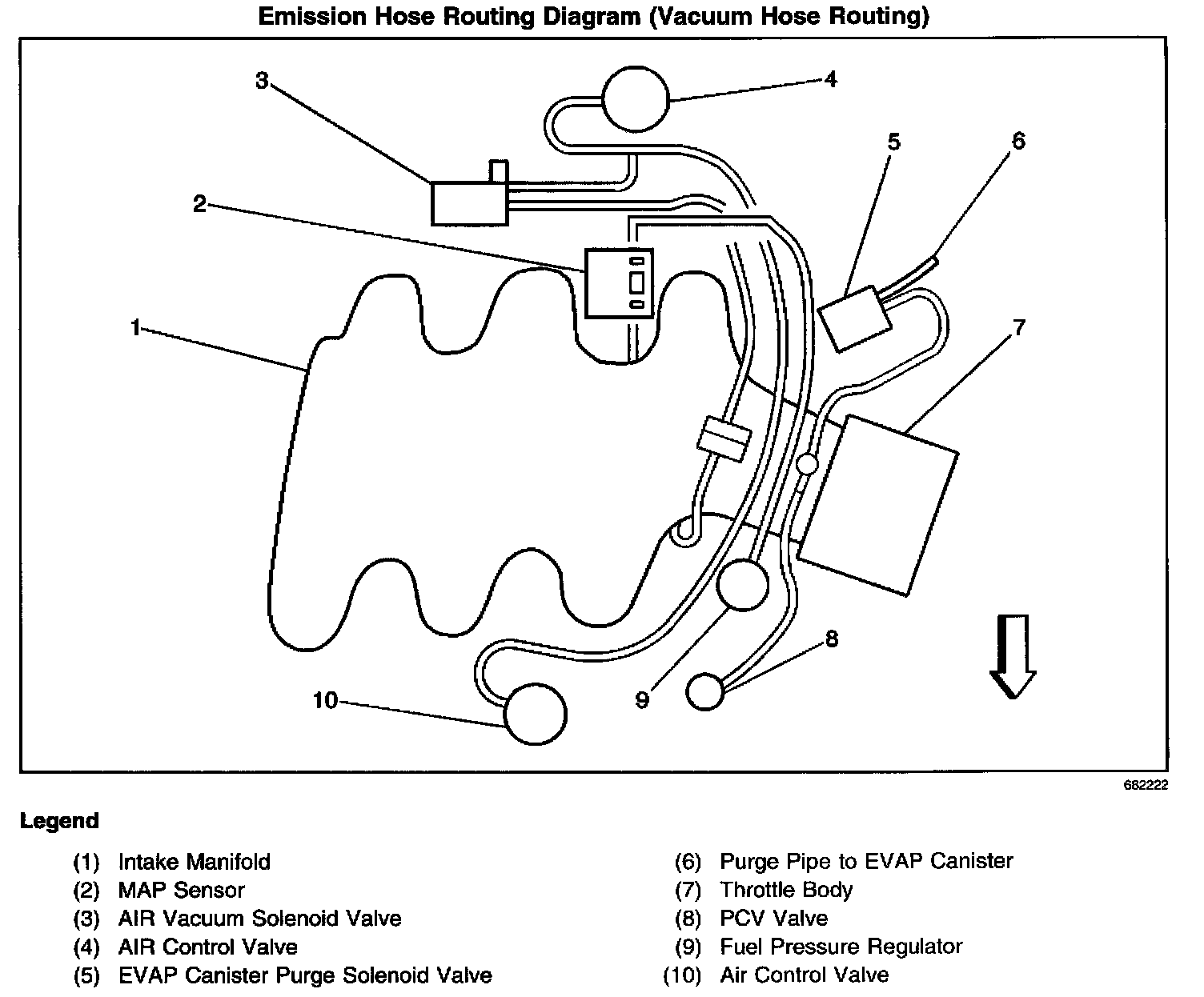 Emission Hose Routing Diagram (Vacuum Hose Routing)

3
4
5
6
2
1
7
8
9
10

682222

Legend

(1) Intake Manifold
(2) MAP Sensor
(3) AIR Vacuum Solenoid Valve
(4) AIR Control Valve
(5) EVAP Canister Purge Solenoid Valve

(6) Purge Pipe to EVAP Canister
(7) Throttle Body
(8) PCV Valve
(9) Fuel Pressure Regulator
(10) Air Control Valve