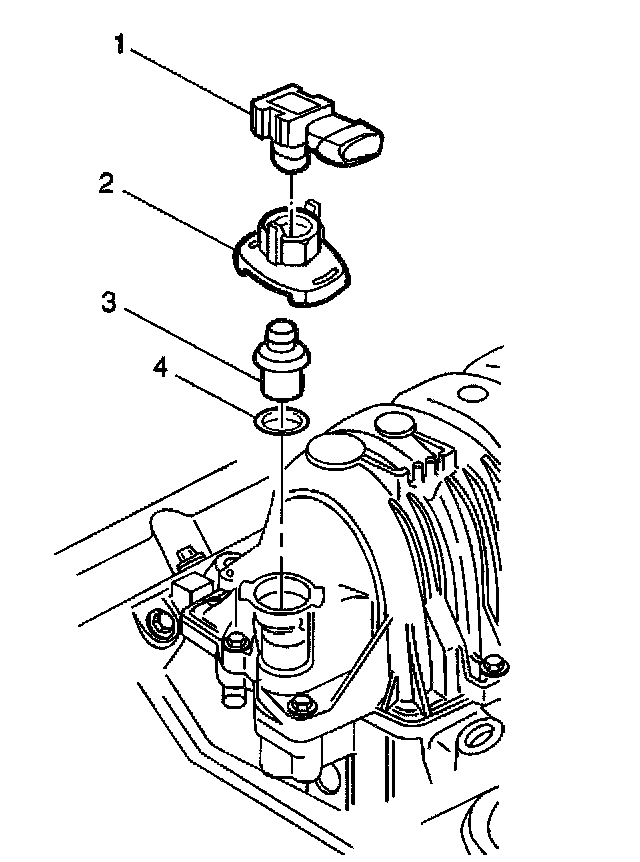 1
2
3
4