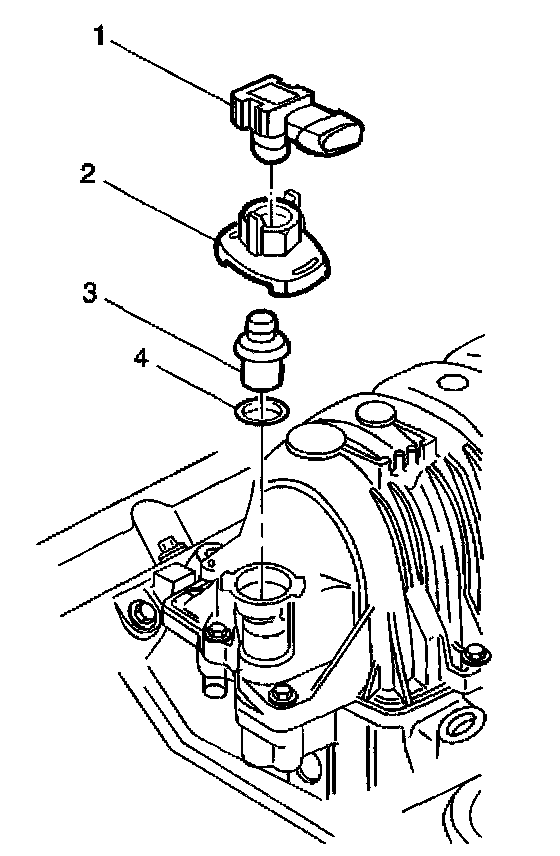 1
2
3
4