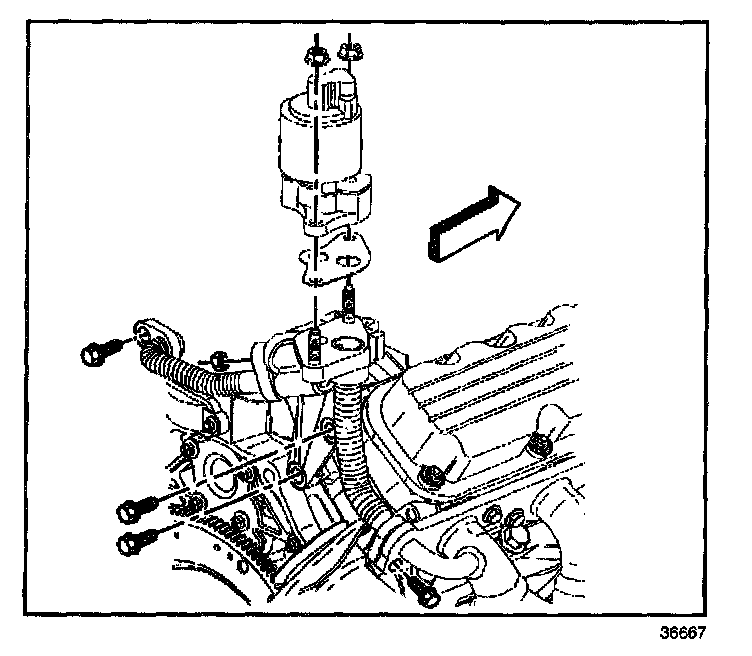 36667