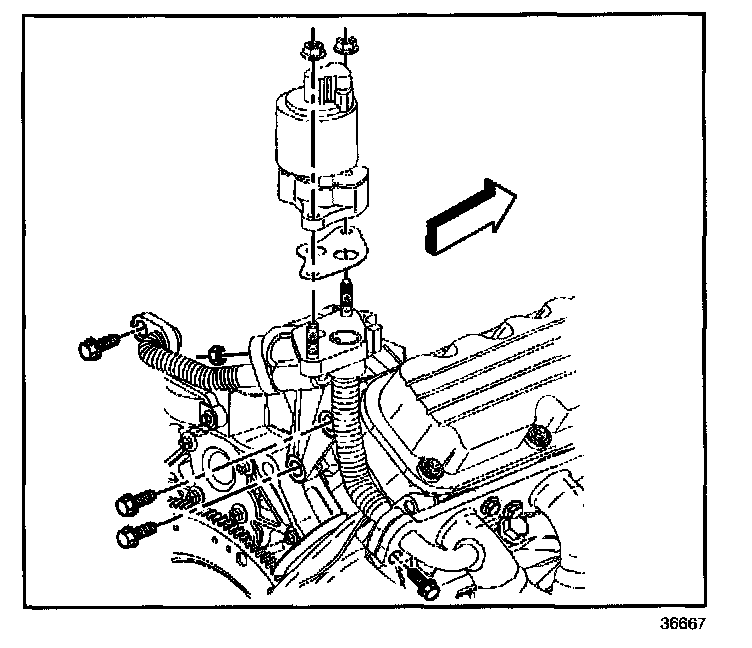 36667