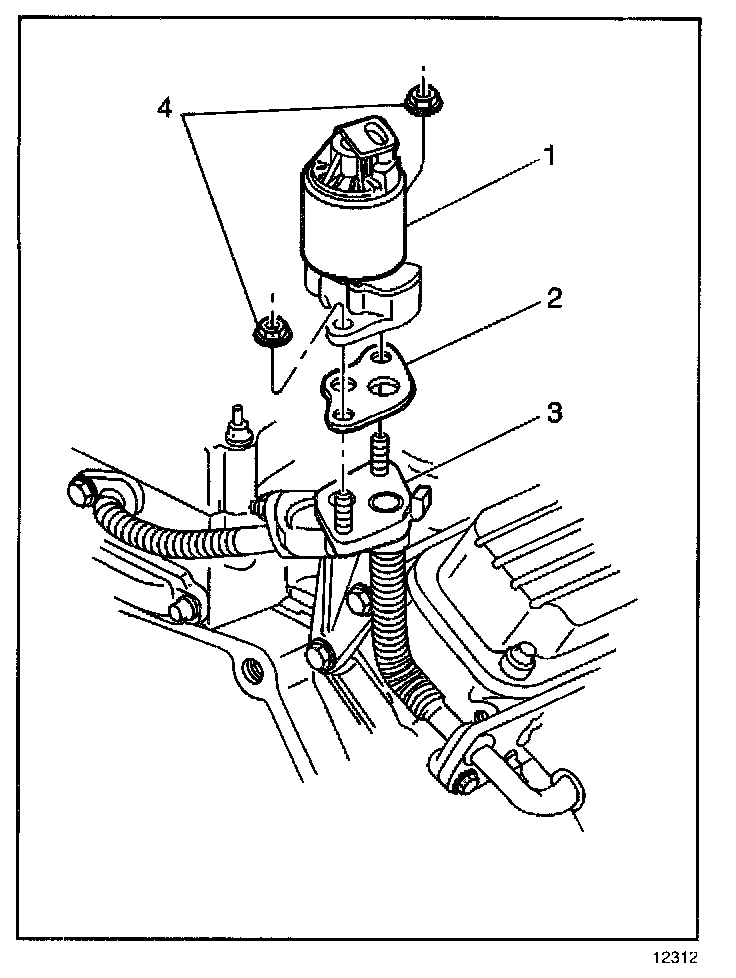 4

1

2

3

12312