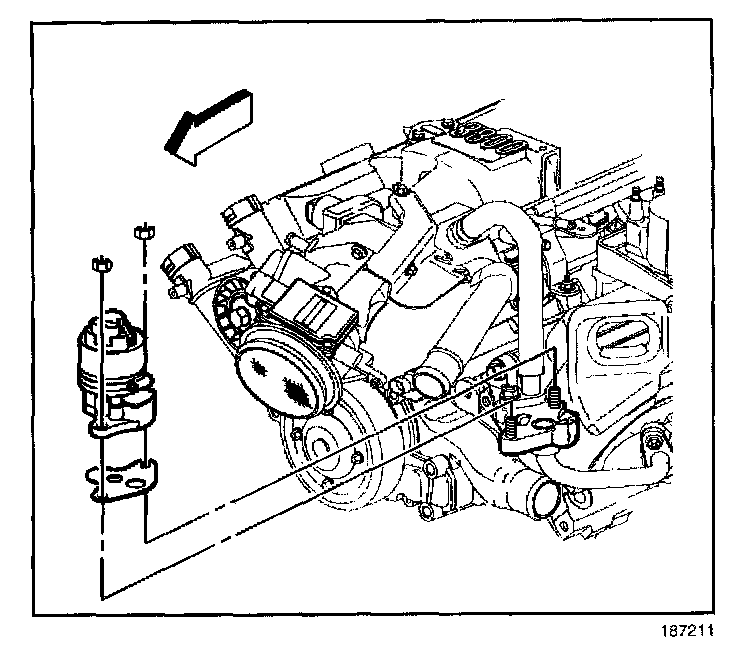 187211