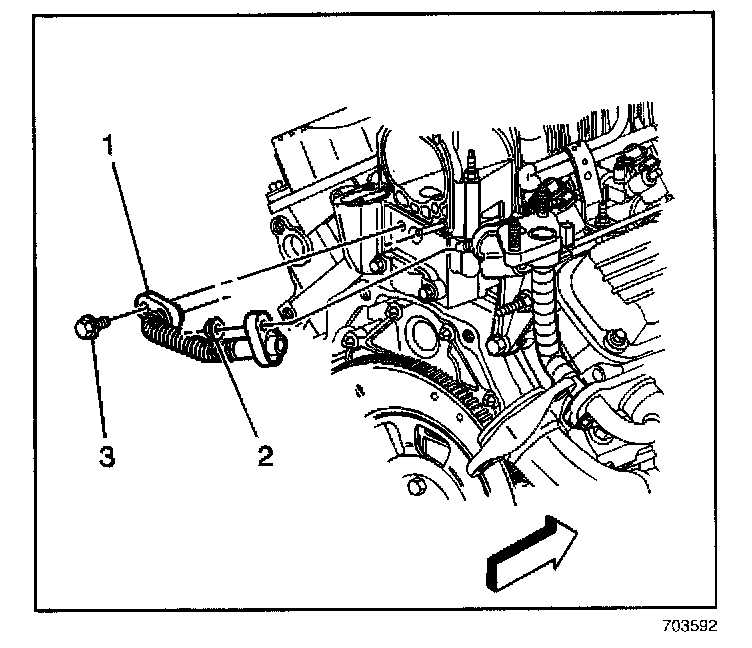 1
3
2
703592