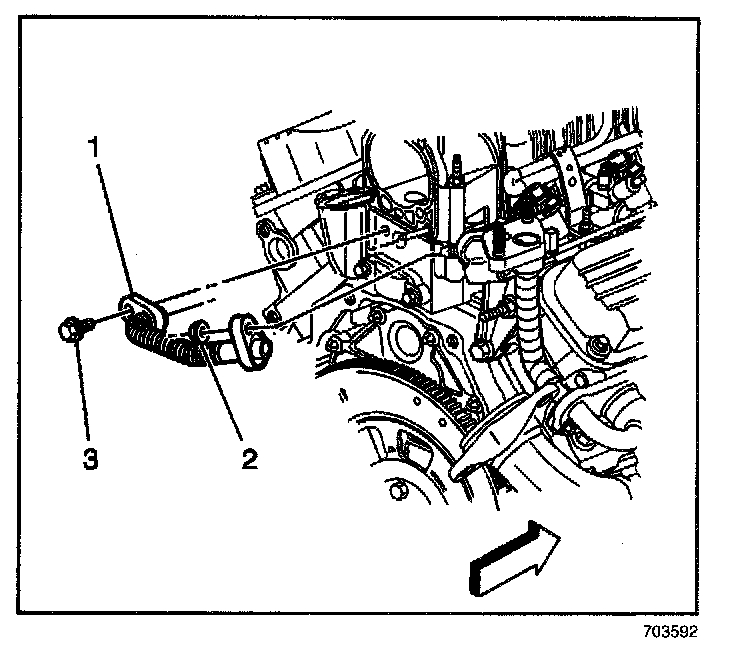 1

3

2

703592