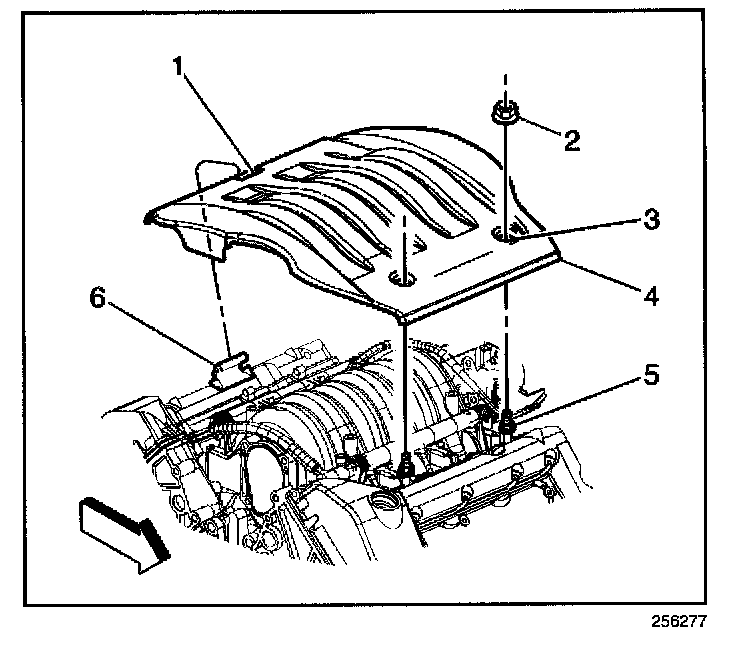 1
2
3
4
6
5
256277