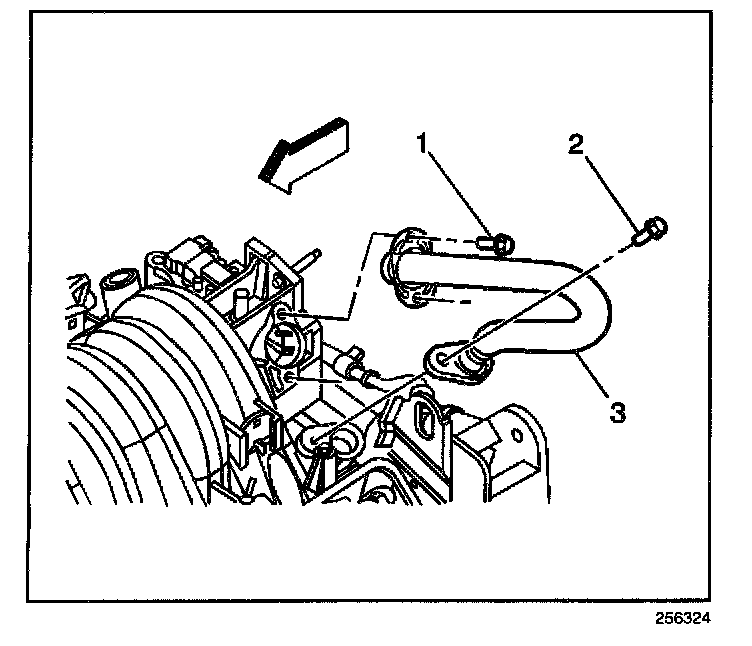 1
2
3
256324