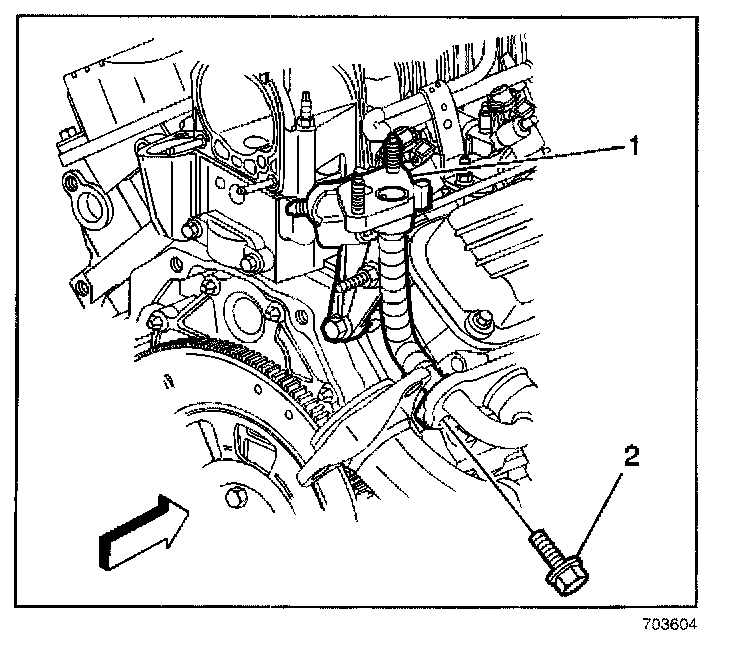 1

2

703604