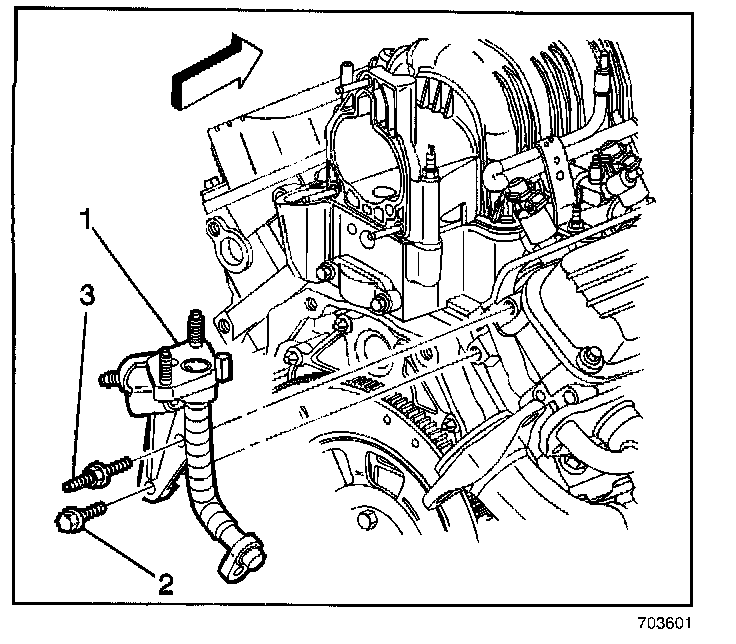 1
3
2
703601