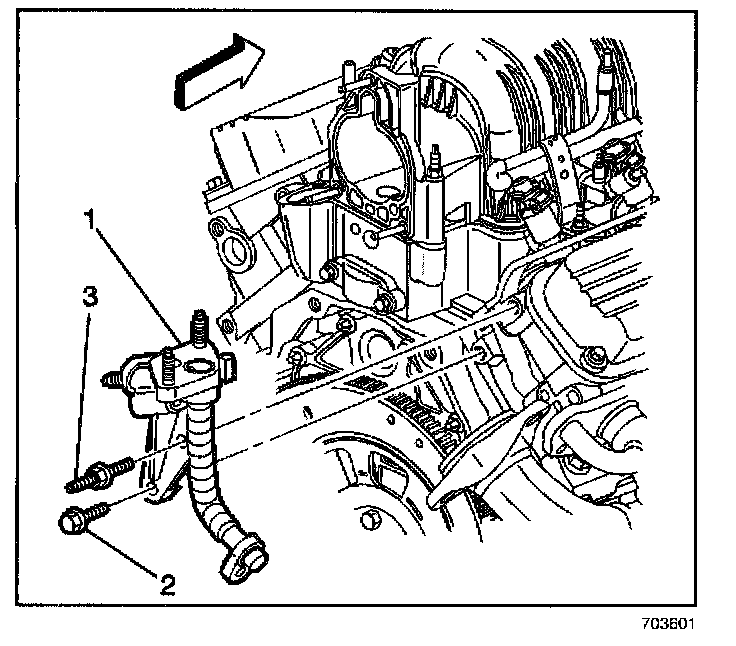 1
3
2
703601