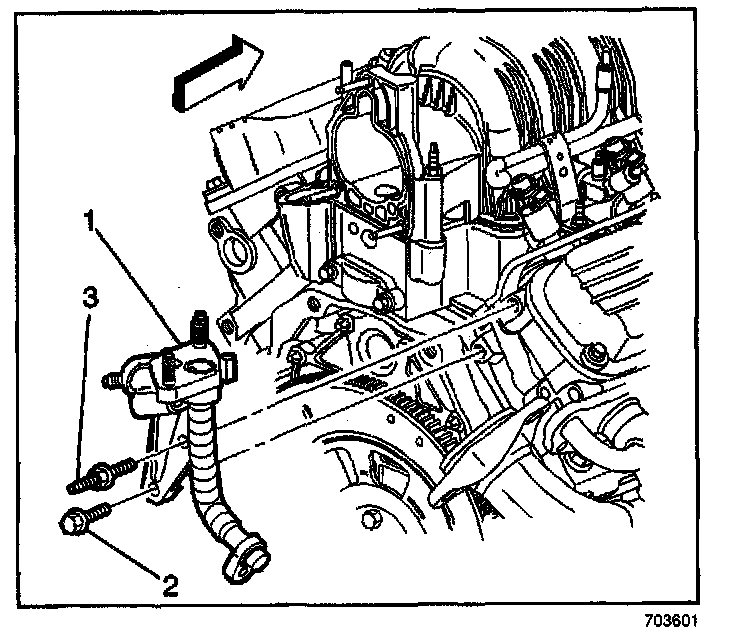 1
3
2
703601