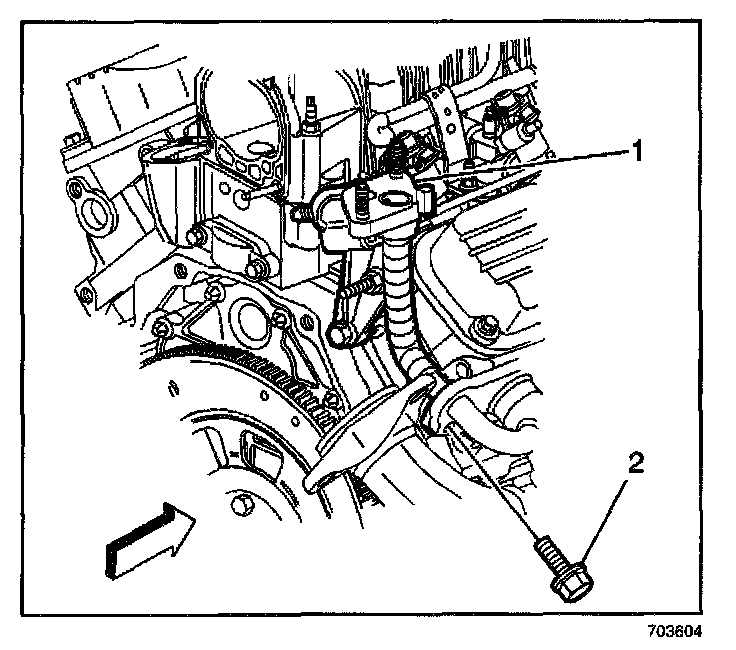 1

2

703604