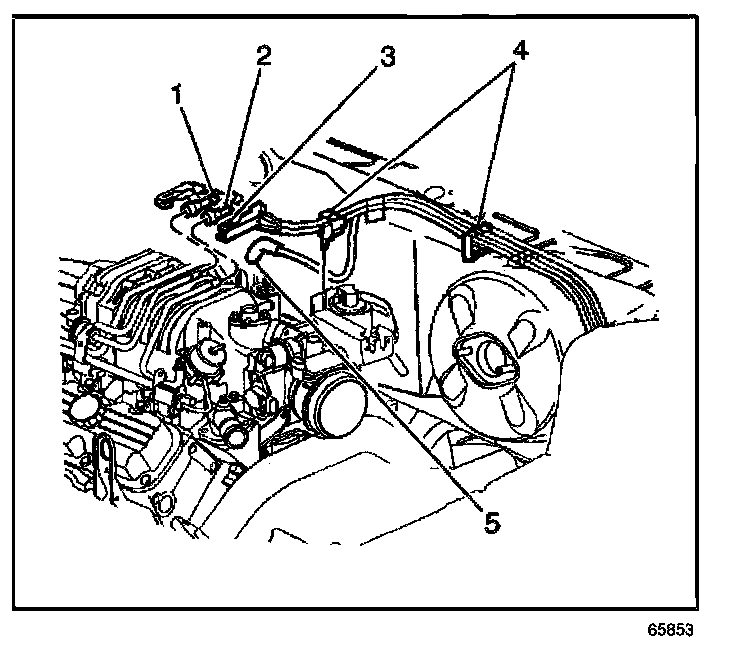 1
2
3
4
5
65853