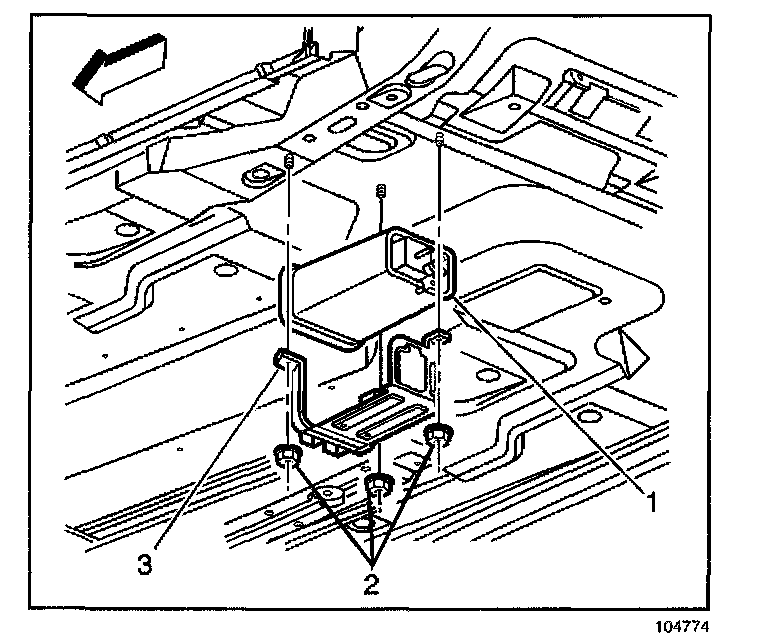 1

3

2

104774