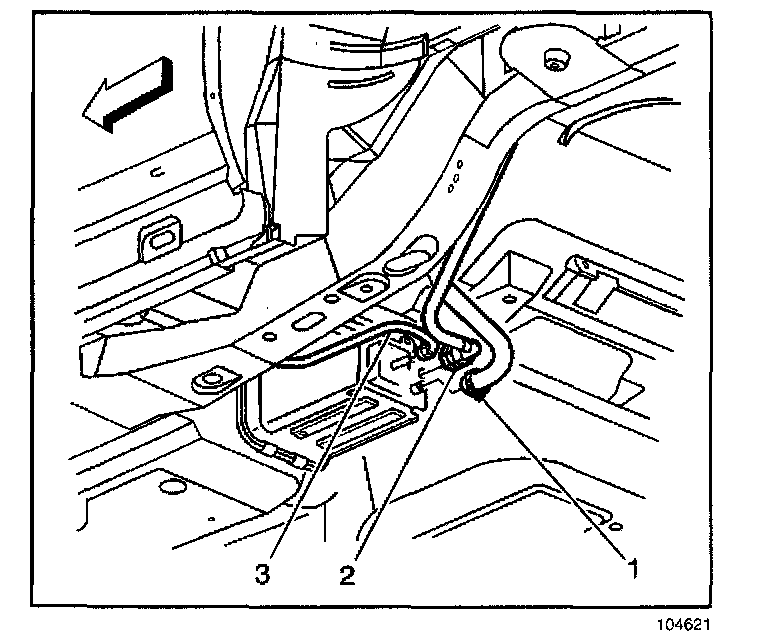 3
2
1
104621