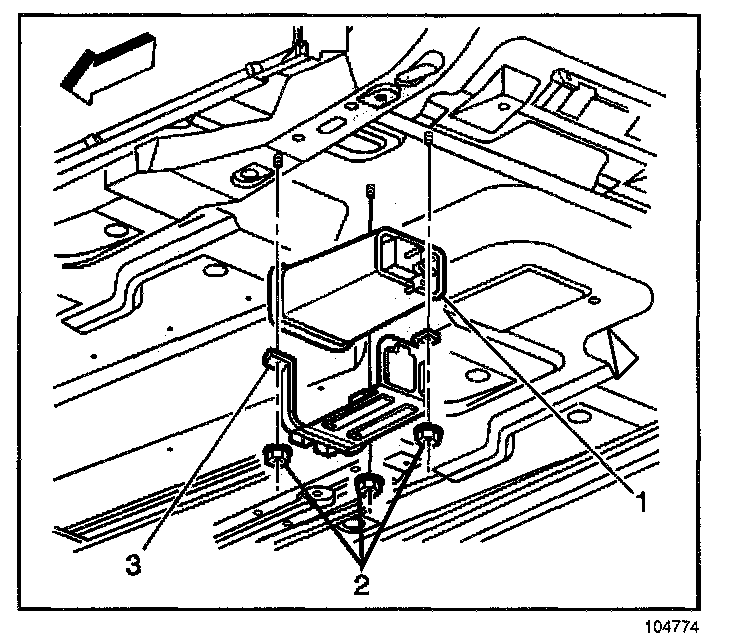 1

3

2

104774