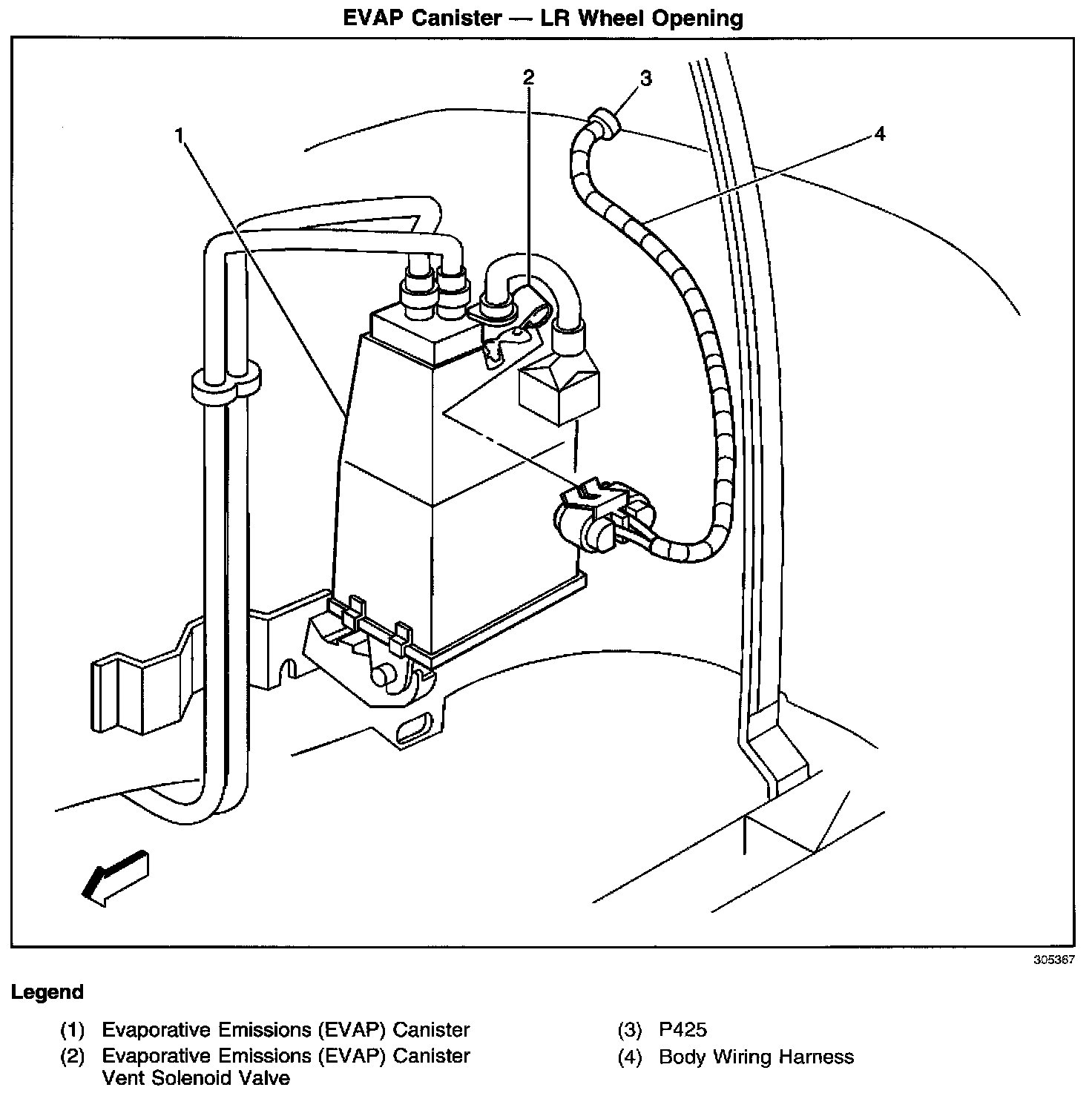 EVAP Canister — LR Wheel Opening

1

2

3

4

305367

Legend

(1) Evaporative Emissions (EVAP) Canister

(2) Evaporative Emissions (EVAP) Canister Vent Solenoid Valve

(3) P425

(4) Body Wiring Harness