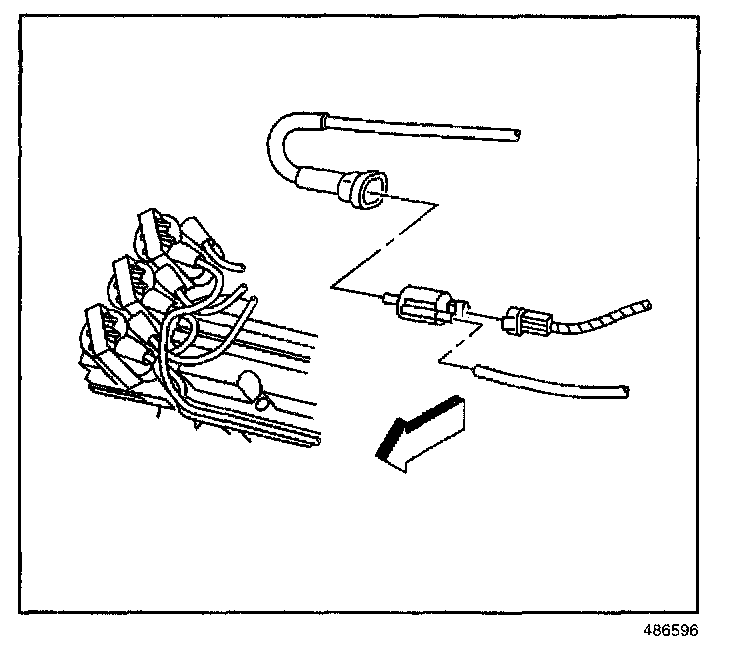 486596