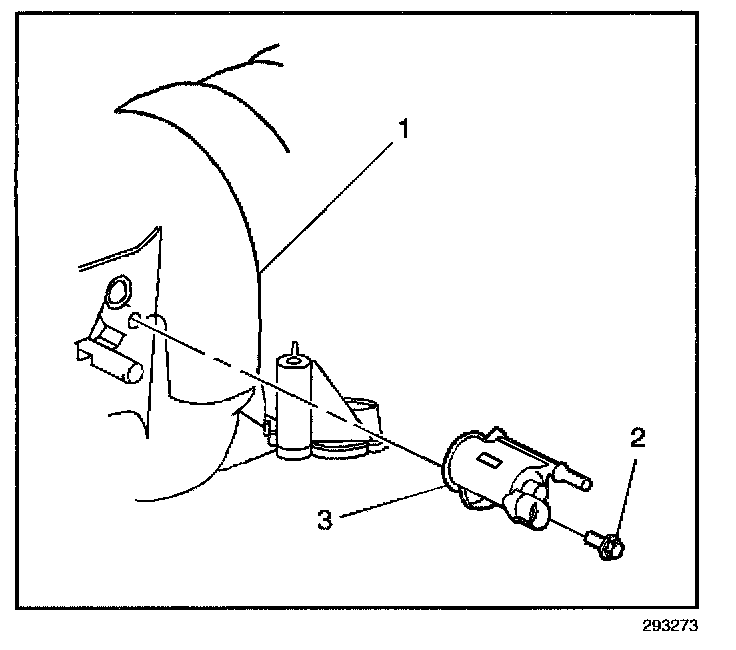 1
2
3
293273