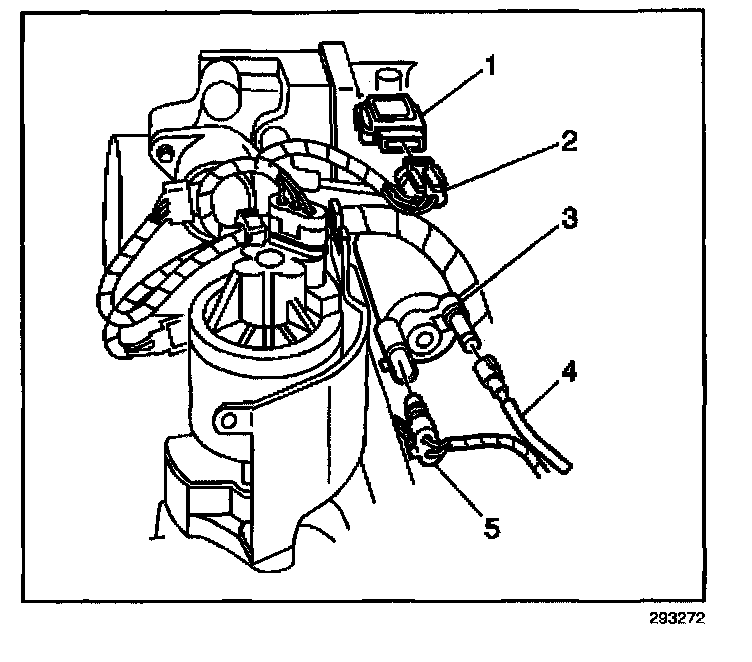 1
2
3
4
5
293272