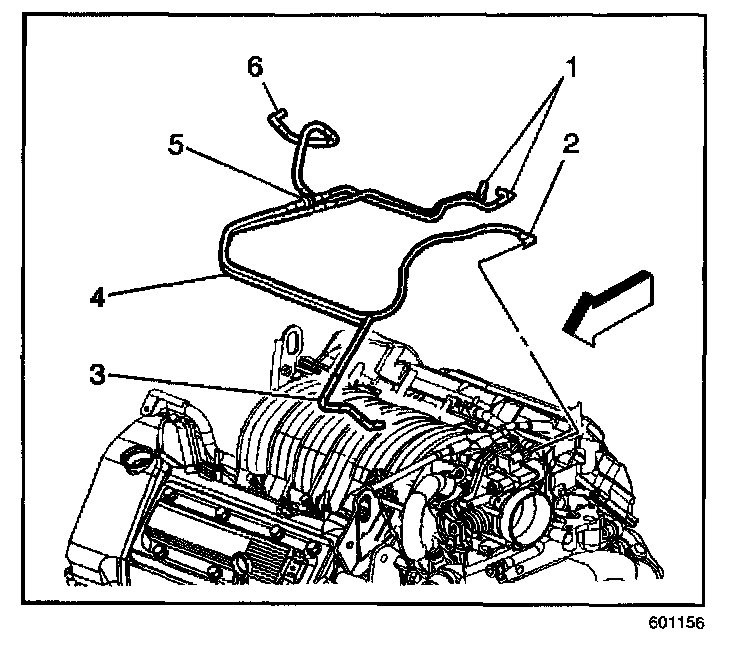 6
1
5
2
4
3
601156