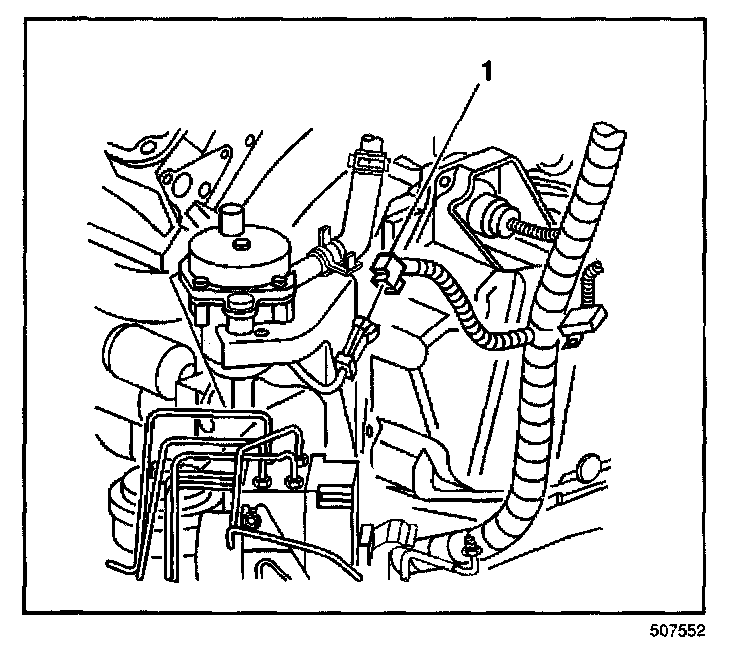 1

507552