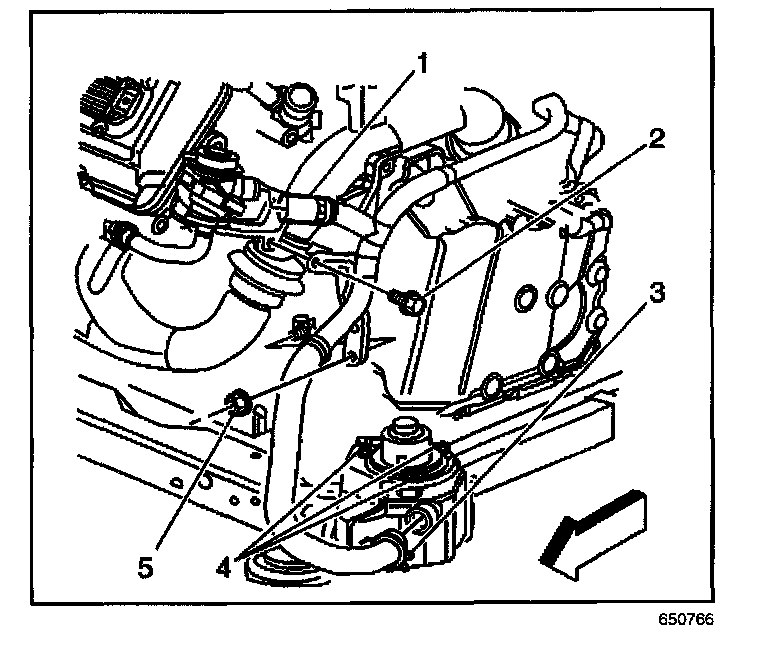 1
2
3
5
4
650766