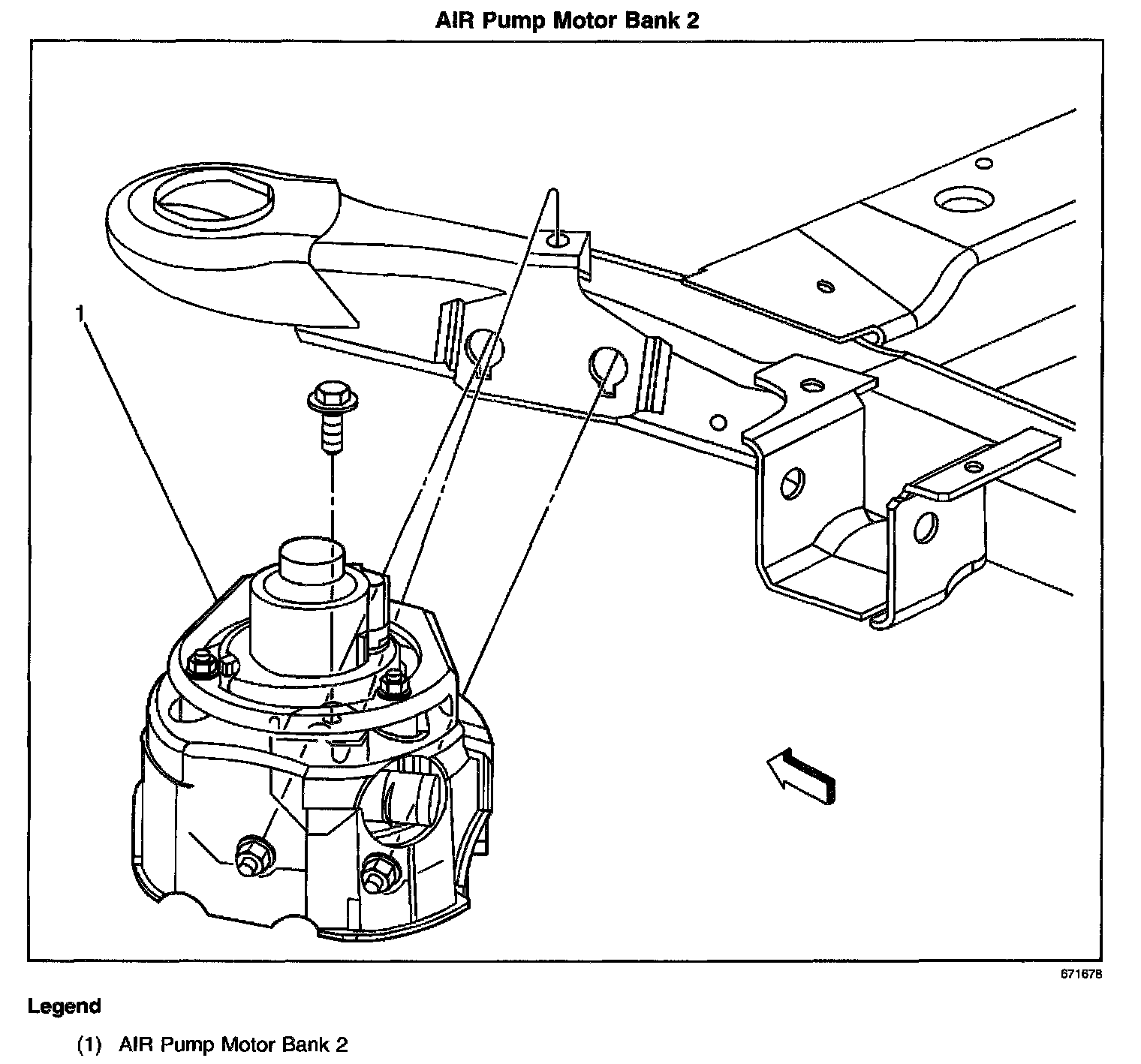 AIR Pump Motor Bank 2

1

671678

Legend

(1) AIR Pump Motor Bank 2